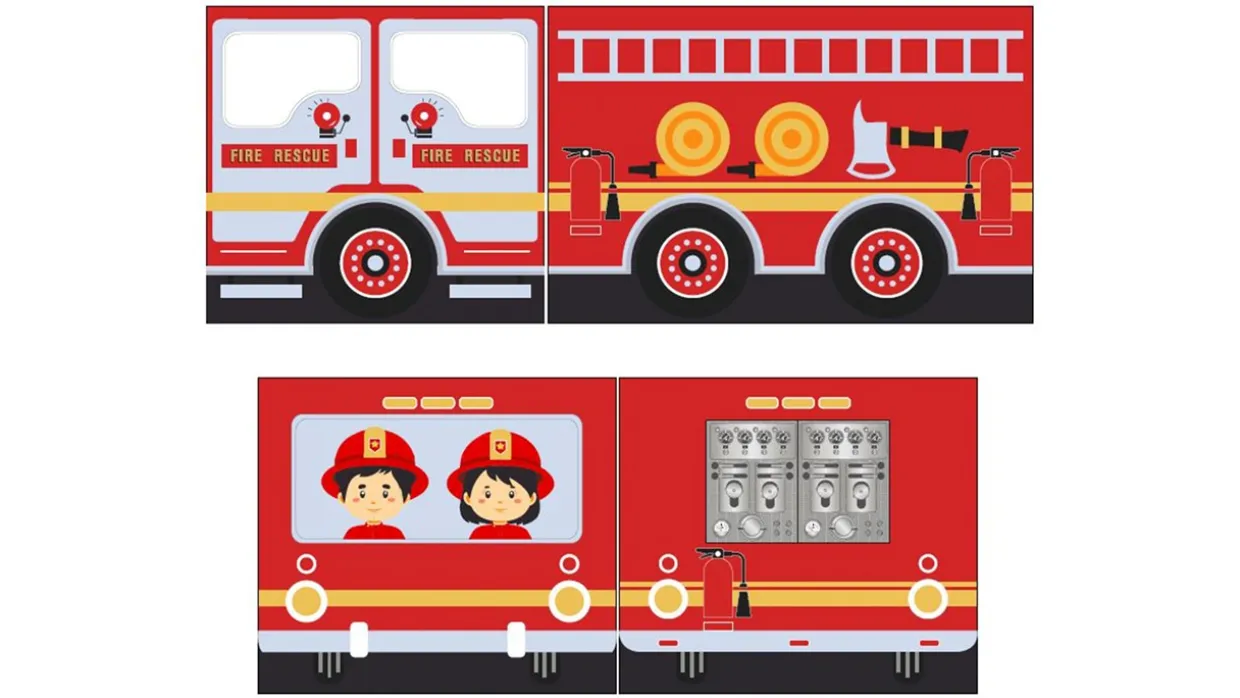 FIRE RESCUE
FIRE RESCUE